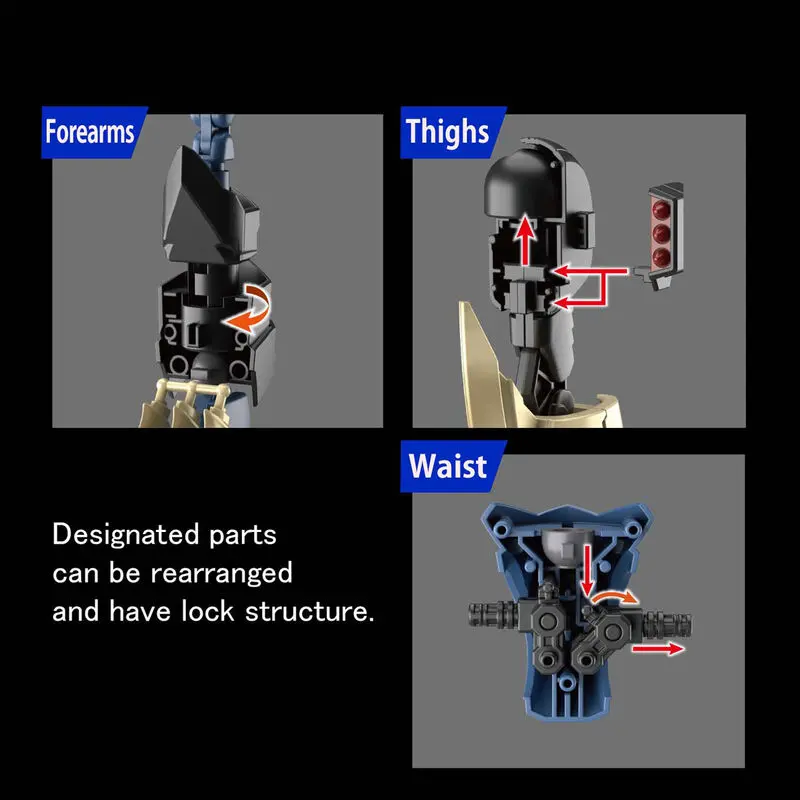 Forearms

Thighs

Waist

Designated parts can be rearranged and have lock structure.